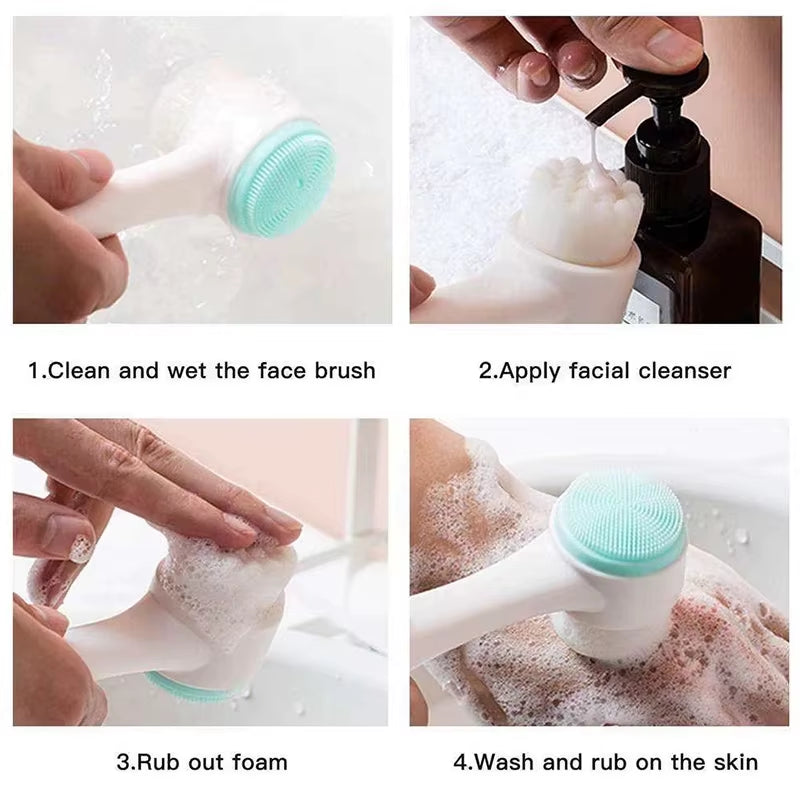 1.Clean and wet the face brush

2.Apply facial cleanser

3.Rub out foam

4.Wash and rub on the skin